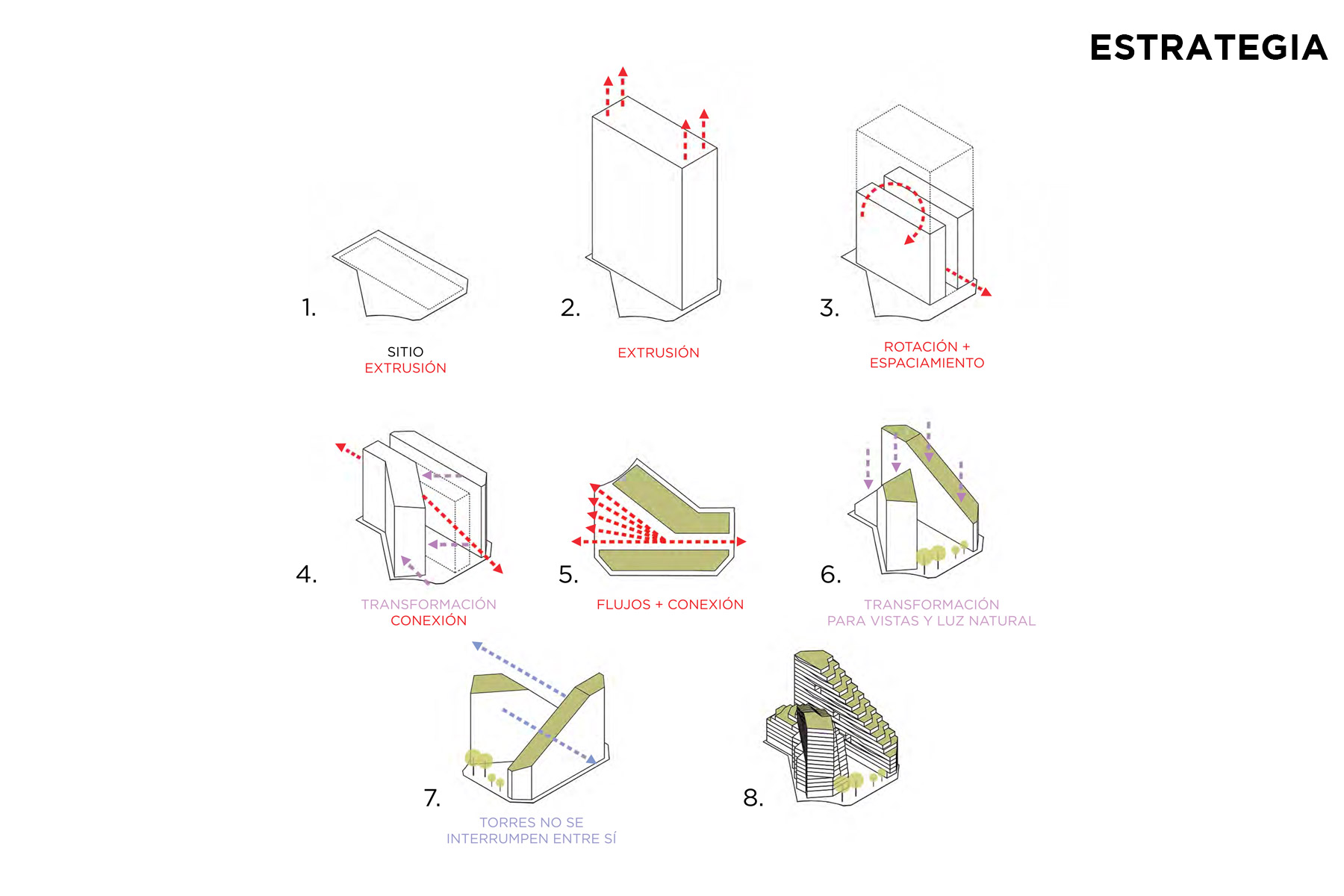 ESTRATEGIA

1.

SITIO
EXTRUSIÓN

2.

EXTRUSIÓN

3.

ROTACIÓN +
ESPACIAMIENTO

4.

TRANSFORMACIÓN
CONEXIÓN

5.

FLUJOS + CONEXIÓN

6.

TRANSFORMACIÓN
PARA VISTAS Y LUZ NATURAL

7.

TORRES NO SE
INTERRUMPEN ENTRE SÍ

8.